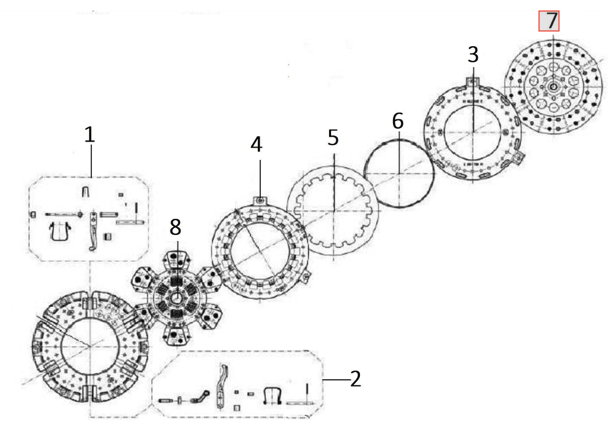 7
3
6
5
4
1
8
2