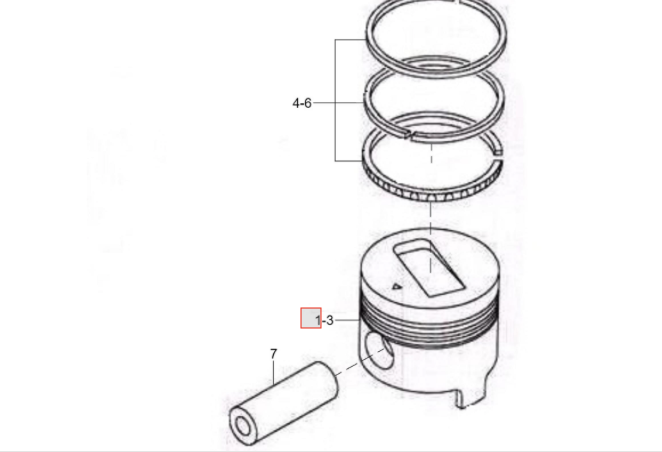 4-6

1-3

7